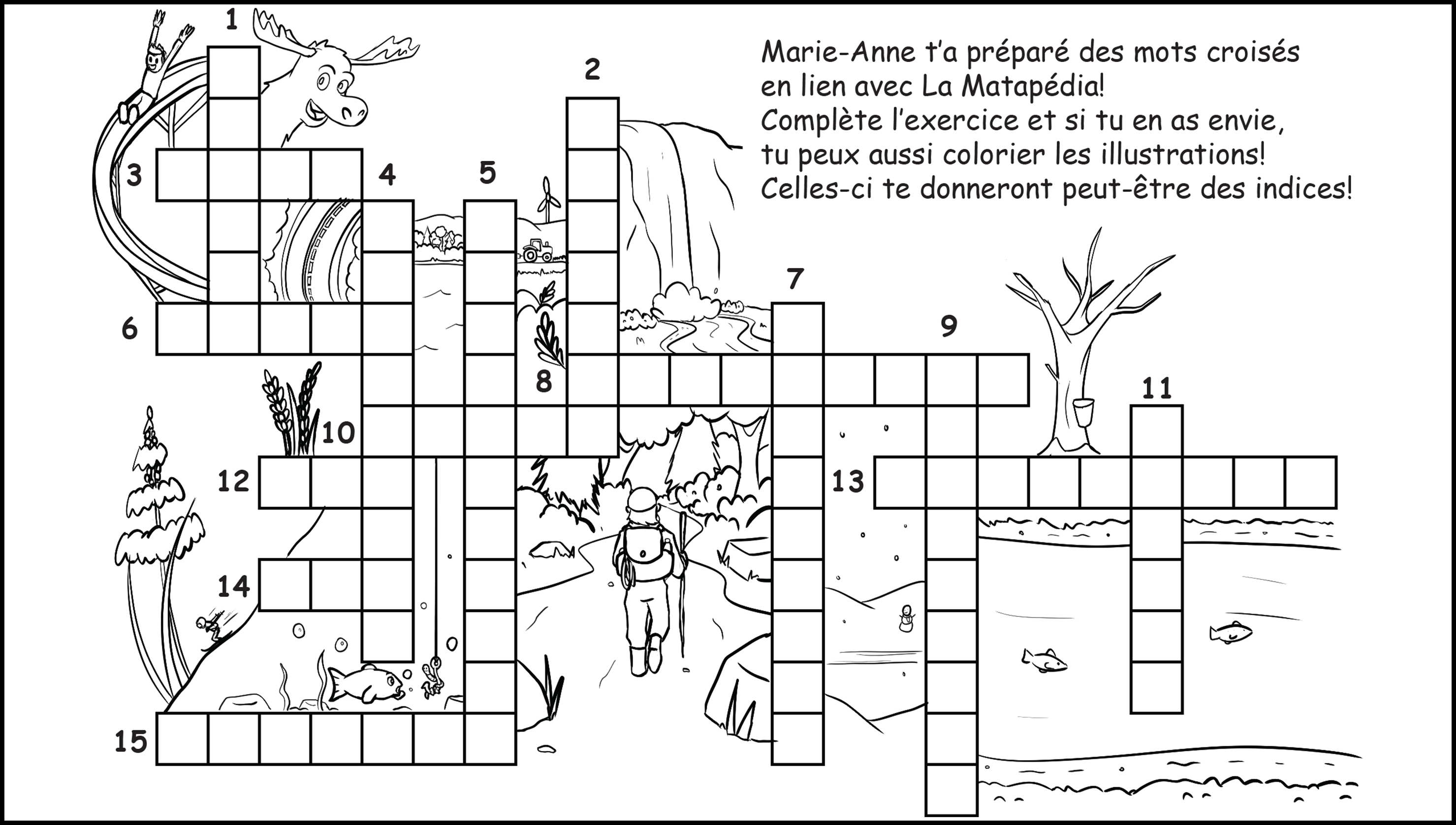 Marie-Anne t'a préparé des mots croisés en lien avec La Matapédia!
Complète l'exercice et si tu en as envie, tu peux aussi colorier les illustrations!
Celles-ci te donneront peut-être des indices!

1
2
3
4
5
6
7
8
9
10
11
12
13
14
15